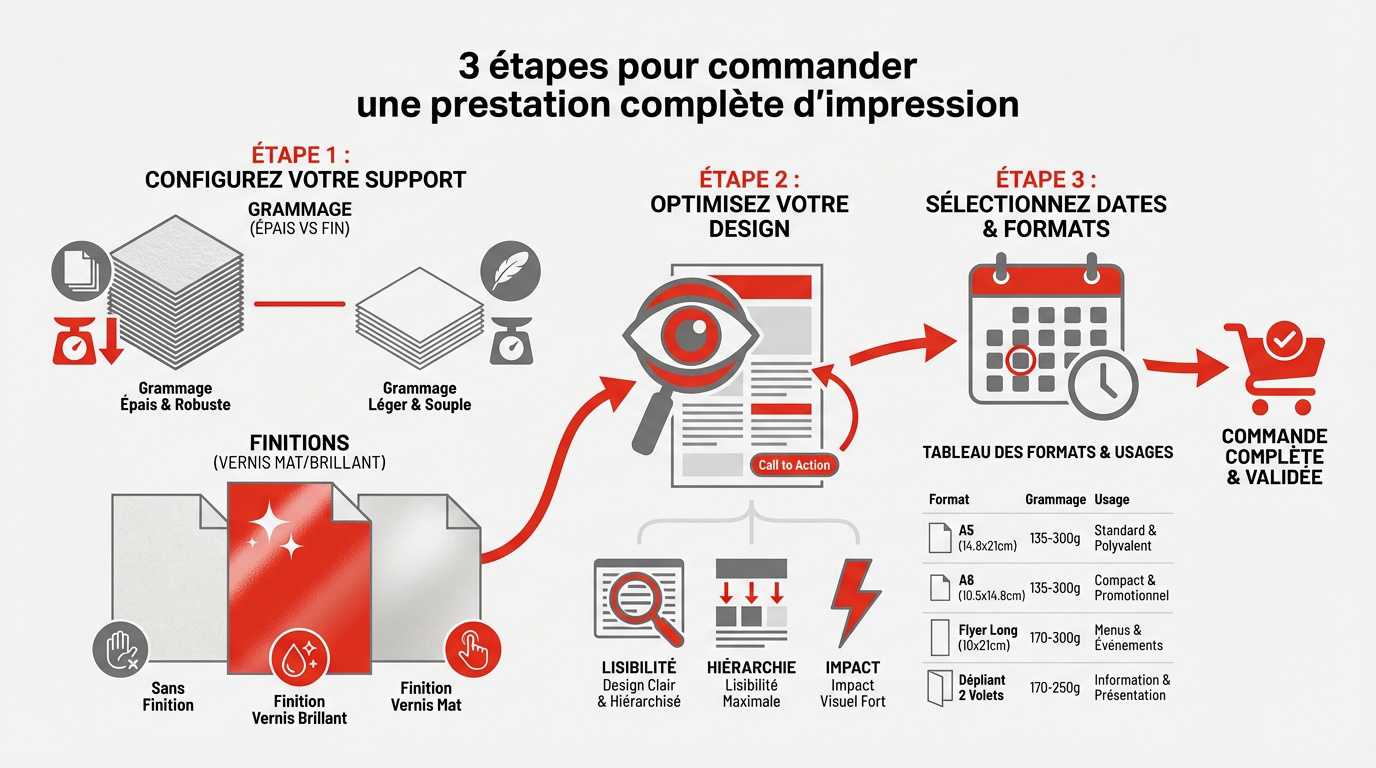 3 étapes pour commander une prestation complète d'impression

ÉTAPE 1 :
CONFIGUREZ VOTRE SUPPORT

GRAMMAGE
(ÉPAIS VS FIN)

Grammage
Épais & Robuste

Grammage
Léger & Souple

FINITIONS
(VERNIS MAT/BRILLANT)

Sans Finition

Finition Vernis Brillant

Finition Vernis Mat

ÉTAPE 2 :
OPTIMISEZ VOTRE DESIGN

Call to Action

LISIBILITÉ
Design Clair & Hiérarchisé

HIÉRARCHIE
Lisibilité Maximale

IMPACT
Impact Visuel Fort

ÉTAPE 3 :
SÉLECTIONNEZ DATES & FORMATS

TABLEAU DES FORMATS & USAGES

| Format | Grammage | Usage |
|---|---|---|
| A5 (14.8x21cm) | 135-300g | Standard & Polyvalent |
| A6 (10.5x14.8cm) | 135-300g | Compact & Promotionnel |
| Flyer Long (10x21cm) | 170-300g | Menus & Événements |
| Dépliant 2 Volets | 170-250g | Information & Présentation |

COMMANDE COMPLÈTE & VALIDÉE